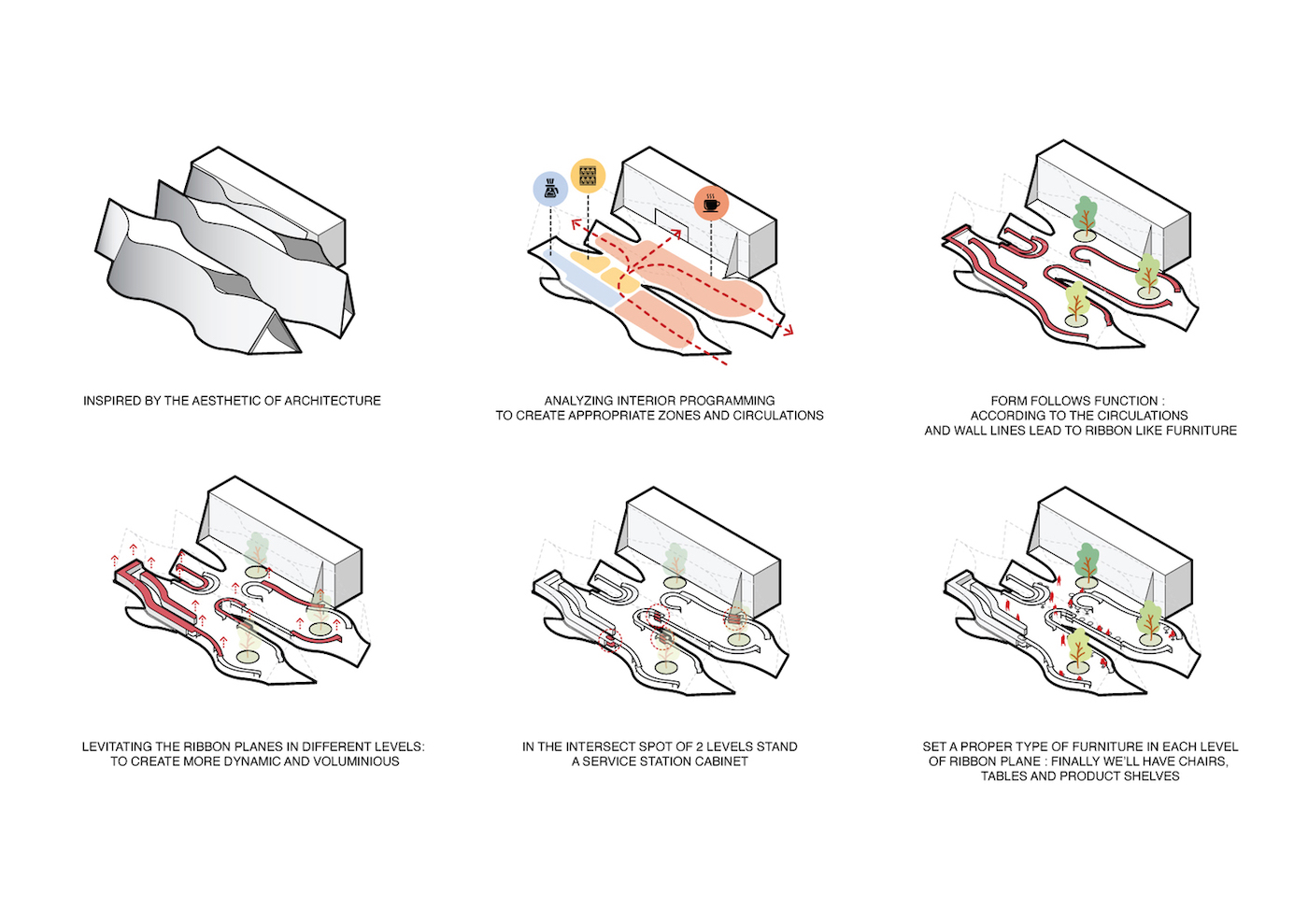 INSPIRED BY THE AESTHETIC OF ARCHITECTURE

ANALYZING INTERIOR PROGRAMMING
TO CREATE APPROPRIATE ZONES AND CIRCULATIONS

FORM FOLLOWS FUNCTION :
ACCORDING TO THE CIRCULATIONS
AND WALL LINES LEAD TO RIBBON LIKE FURNITURE

LEVITATING THE RIBBON PLANES IN DIFFERENT LEVELS:
TO CREATE MORE DYNAMIC AND VOLUMINIOUS

IN THE INTERSECT SPOT OF 2 LEVELS STAND
A SERVICE STATION CABINET

SET A PROPER TYPE OF FURNITURE IN EACH LEVEL
OF RIBBON PLANE : FINALLY WE'LL HAVE CHAIRS,
TABLES AND PRODUCT SHELVES